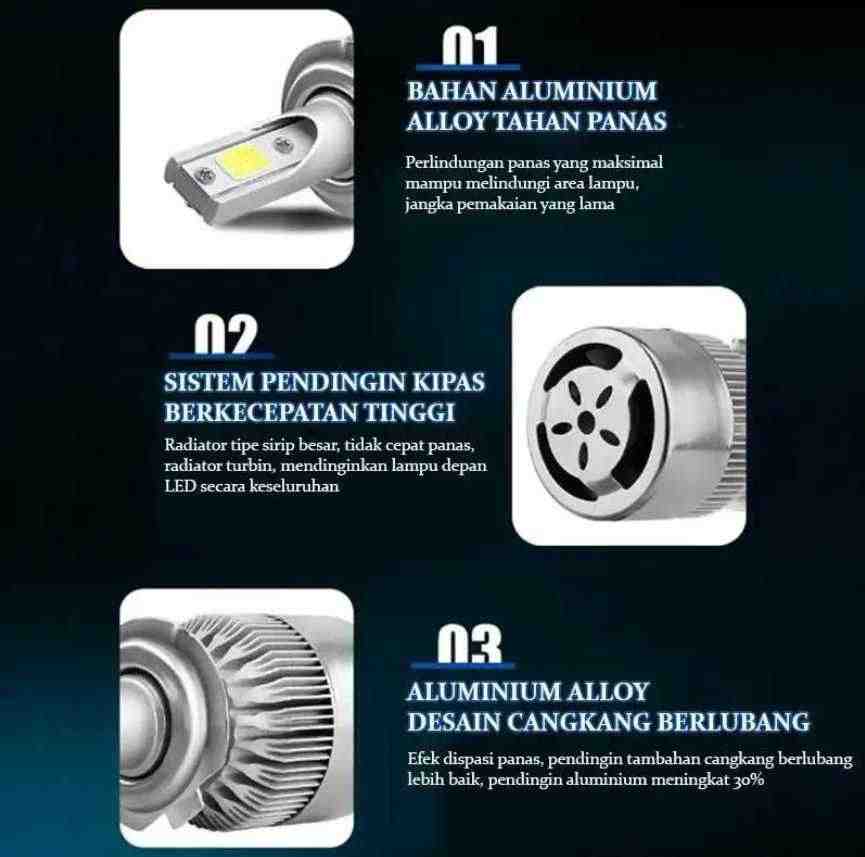 01

BAHAN ALUMINIUM ALLOY TAHAN PANAS

Perlindungan panas yang maksimal mampu melindungi area lampu, jangka pemakaian yang lama

02

SISTEM PENDINGIN KIPAS BERKECEPATAN TINGGI

Radiator tipe sirip besar, tidak cepat panas, radiator turbin, mendinginkan lampu depan LED secara keseluruhan

03

ALUMINIUM ALLOY DESAIN CANGKANG BERLUBANG

Efek dispasi panas, pendingin tambahan cangkang berlubang lebih baik, pendingin aluminium meningkat 30%